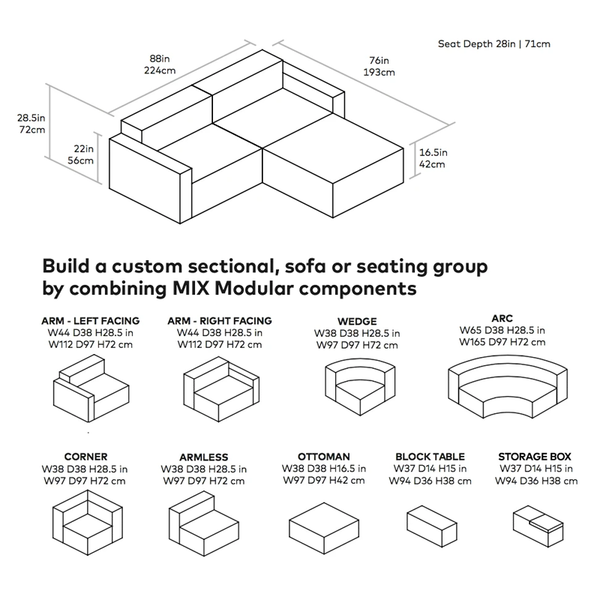 Seat Depth 28in | 71cm

88in
224cm

76in
193cm

28.5in
72cm

22in
56cm

16.5in
42cm

Build a custom sectional, sofa or seating group by combining MIX Modular components

ARM - LEFT FACING
W44 D38 H28.5 in
W112 D97 H72 cm

ARM - RIGHT FACING
W44 D38 H28.5 in
W112 D97 H72 cm

WEDGE
W38 D38 H28.5 in
W97 D97 H72 cm

ARC
W65 D38 H28.5 in
W165 D97 H72 cm

CORNER
W38 D38 H28.5 in
W97 D97 H72 cm

ARMLESS
W38 D38 H28.5 in
W97 D97 H72 cm

OTTOMAN
W38 D38 H16.5 in
W97 D97 H42 cm

BLOCK TABLE
W37 D14 H15 in
W94 D36 H38 cm

STORAGE BOX
W37 D14 H15 in
W94 D36 H38 cm